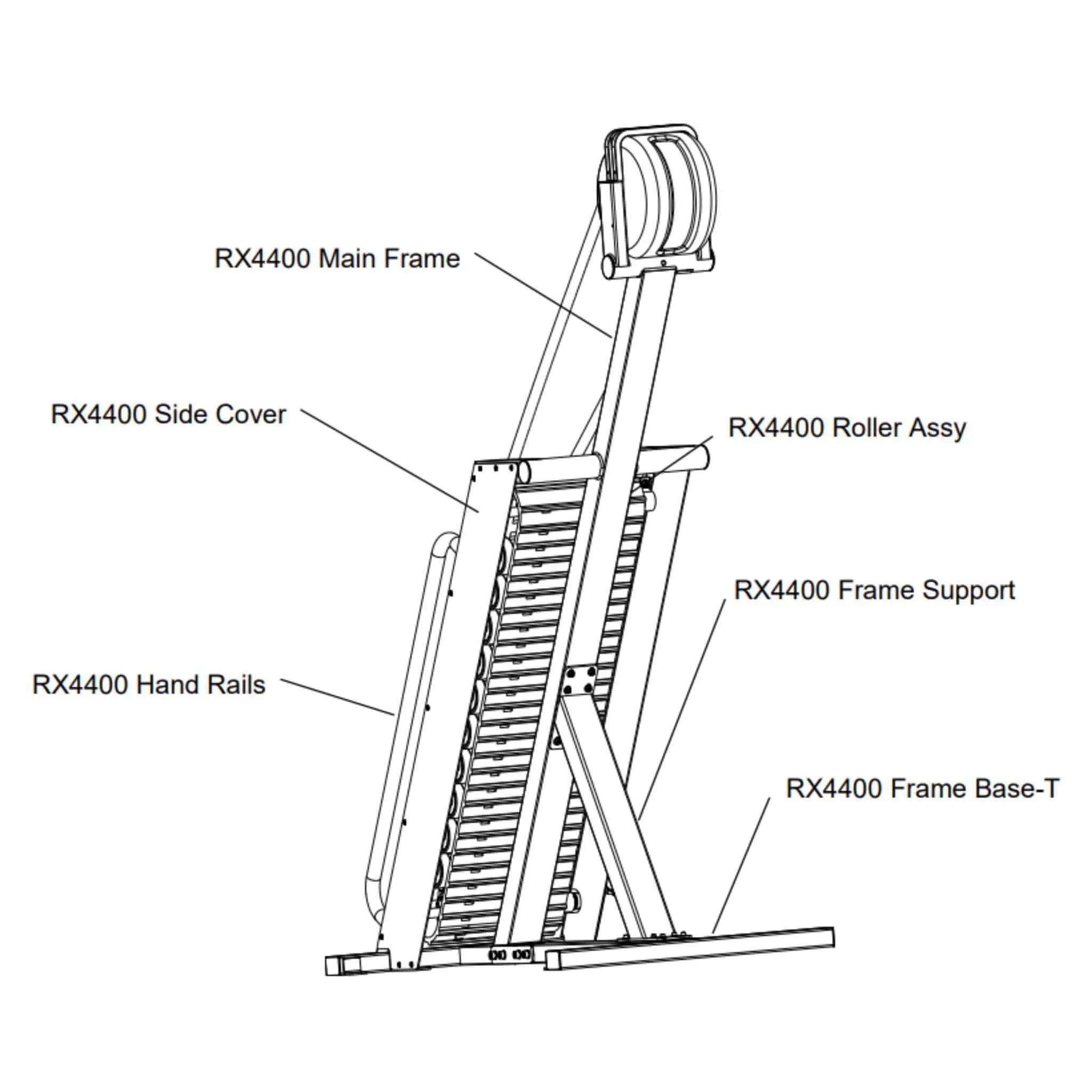 RX4400 Main Frame

RX4400 Side Cover

RX4400 Roller Assy

RX4400 Frame Support

RX4400 Hand Rails

RX4400 Frame Base-T